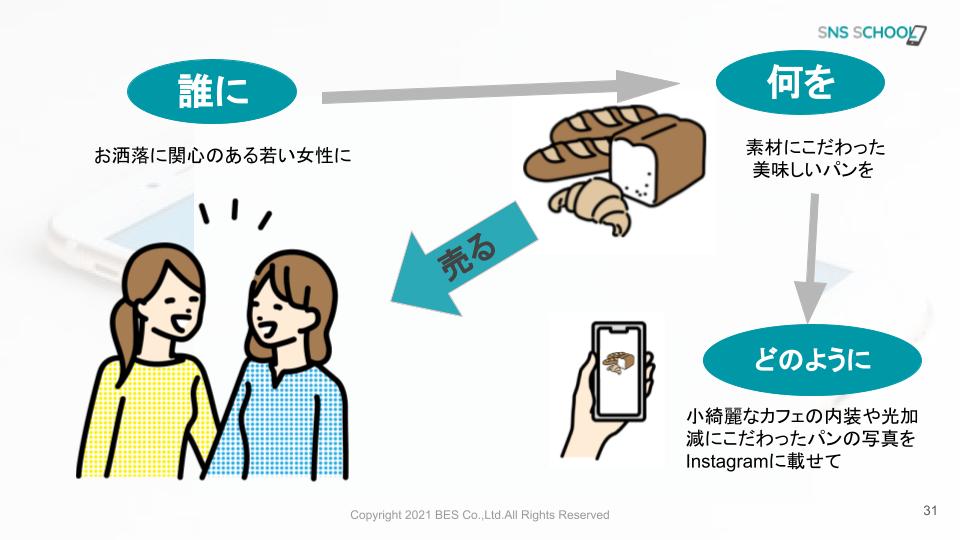 SNS SCHOOL

誰に

お洒落に関心のある若い女性に

何を

素材にこだわった美味しいパンを

売る

どのように

小綺麗なカフェの内装や光加減にこだわったパンの写真をInstagramに載せて

Copyright 2021 BES Co.,Ltd.All Rights Reserved

31